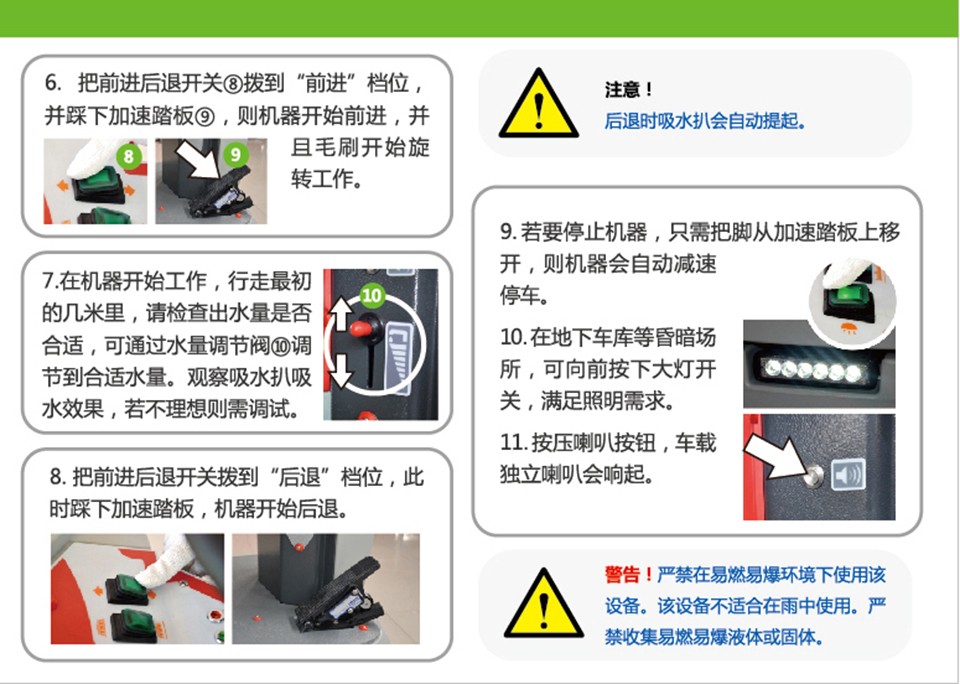 6. 把前进后退开关⑧拨到“前进”档位，并踩下加速踏板⑨，则机器开始前进，并且毛刷开始旋转工作。

8

9

7.在机器开始工作，行走最初的几米里，请检查出水量是否合适，可通过水量调节阀⑩调节到合适水量。观察吸水扒吸水效果，若不理想则需调试。

10

8. 把前进后退开关拨到“后退”档位，此时踩下加速踏板，机器开始后退。

注意！
后退时吸水扒会自动提起。

9. 若要停止机器，只需把脚从加速踏板上移开，则机器会自动减速停车。

10. 在地下车库等昏暗场所，可向前按下大灯开关，满足照明需求。

11. 按压喇叭按钮，车载独立喇叭会响起。

警告！严禁在易燃易爆环境下使用该设备。该设备不适合在雨中使用。严禁收集易燃易爆液体或固体。